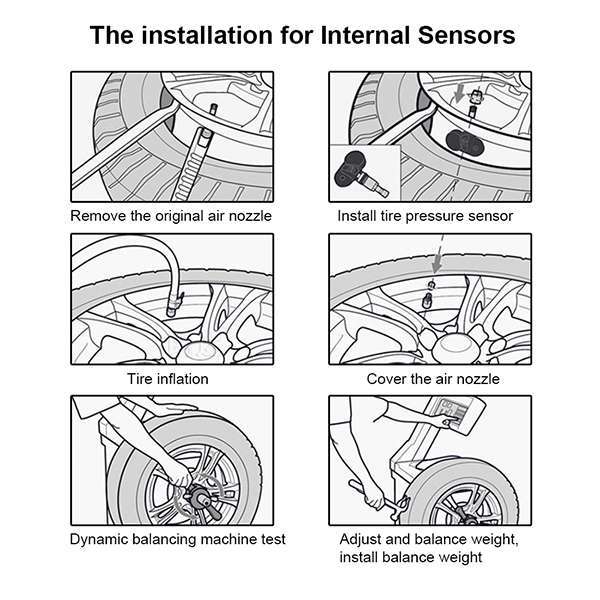 The installation for Internal Sensors

Remove the original air nozzle

Install tire pressure sensor

Tire inflation

Cover the air nozzle

Dynamic balancing machine test

Adjust and balance weight, install balance weight